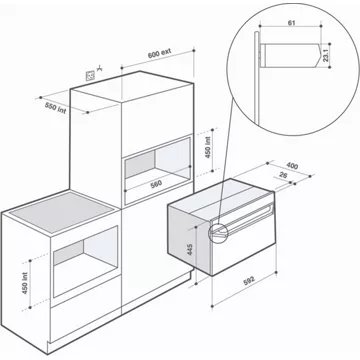 61

23.1

600 ext

550 int

450 int

560

400

26

445

592

450 int